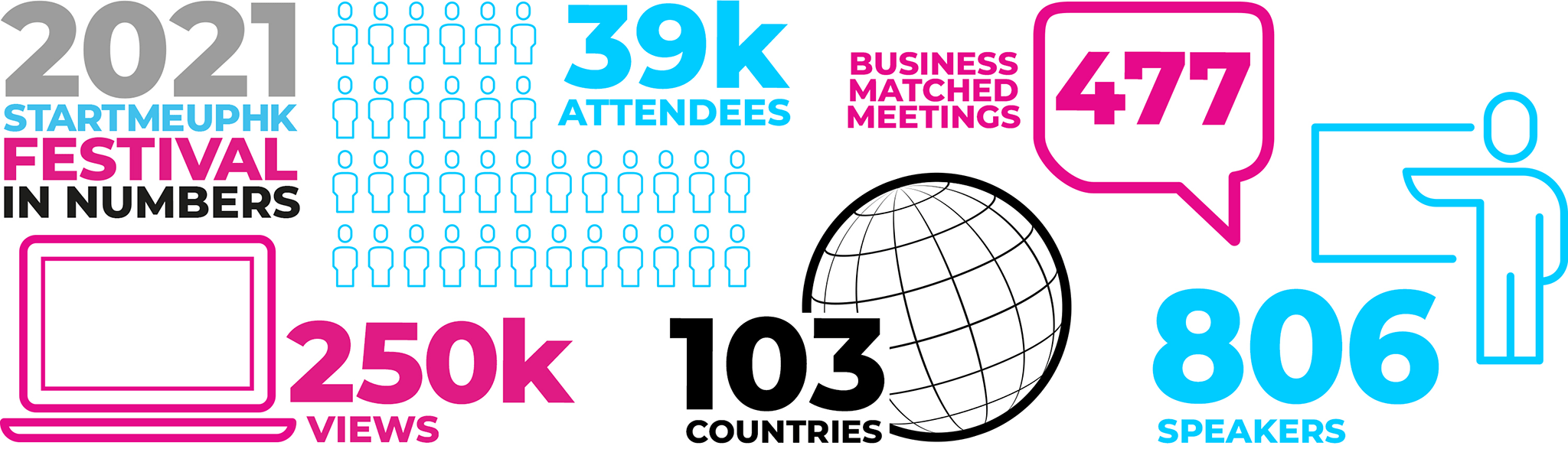 2021
STARTMEUPHK
FESTIVAL
IN NUMBERS

39k
ATTENDEES

BUSINESS MATCHED MEETINGS
477

250k
VIEWS

103
COUNTRIES

806
SPEAKERS